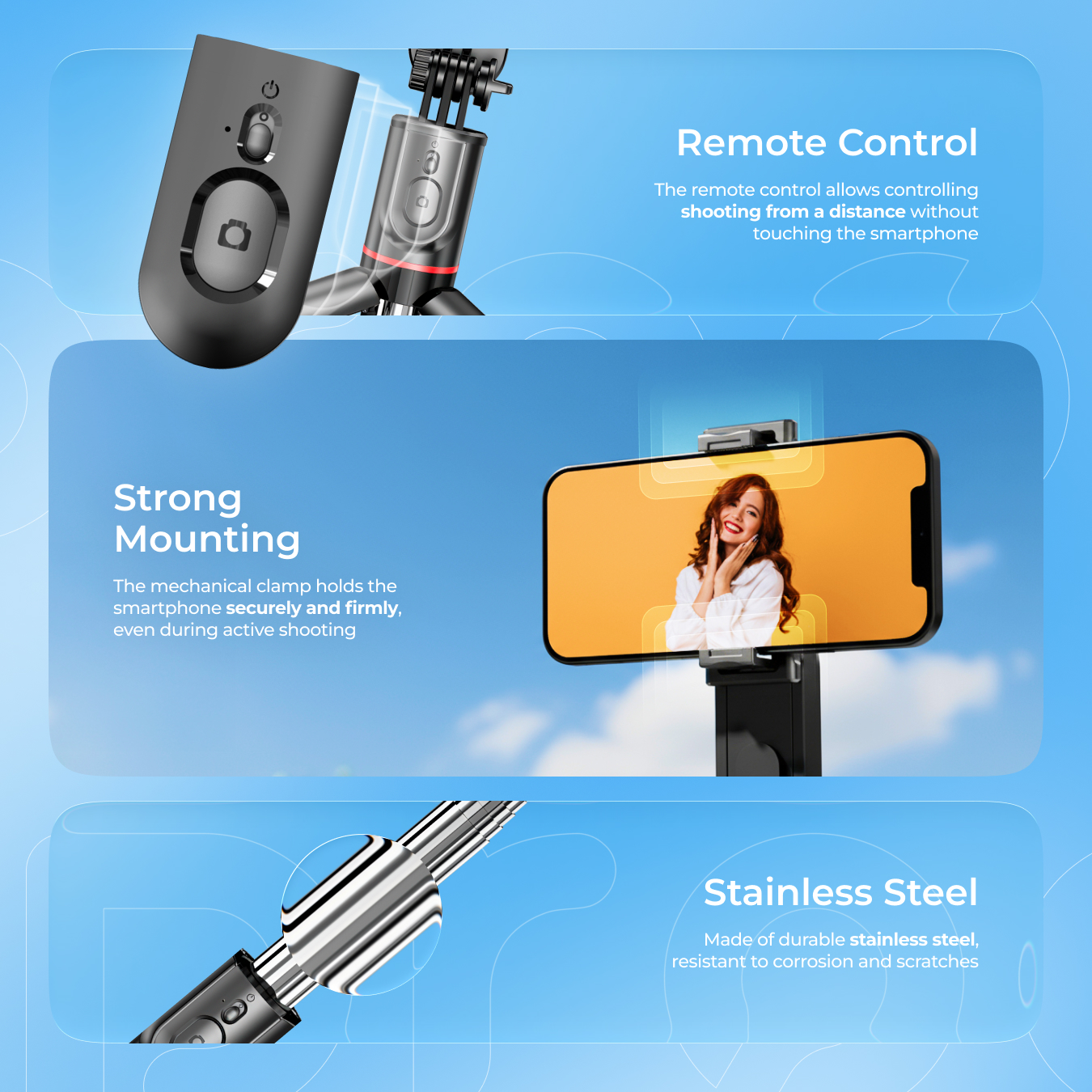 Remote Control

The remote control allows controlling shooting from a distance without touching the smartphone

Strong Mounting

The mechanical clamp holds the smartphone securely and firmly, even during active shooting

Stainless Steel

Made of durable stainless steel, resistant to corrosion and scratches